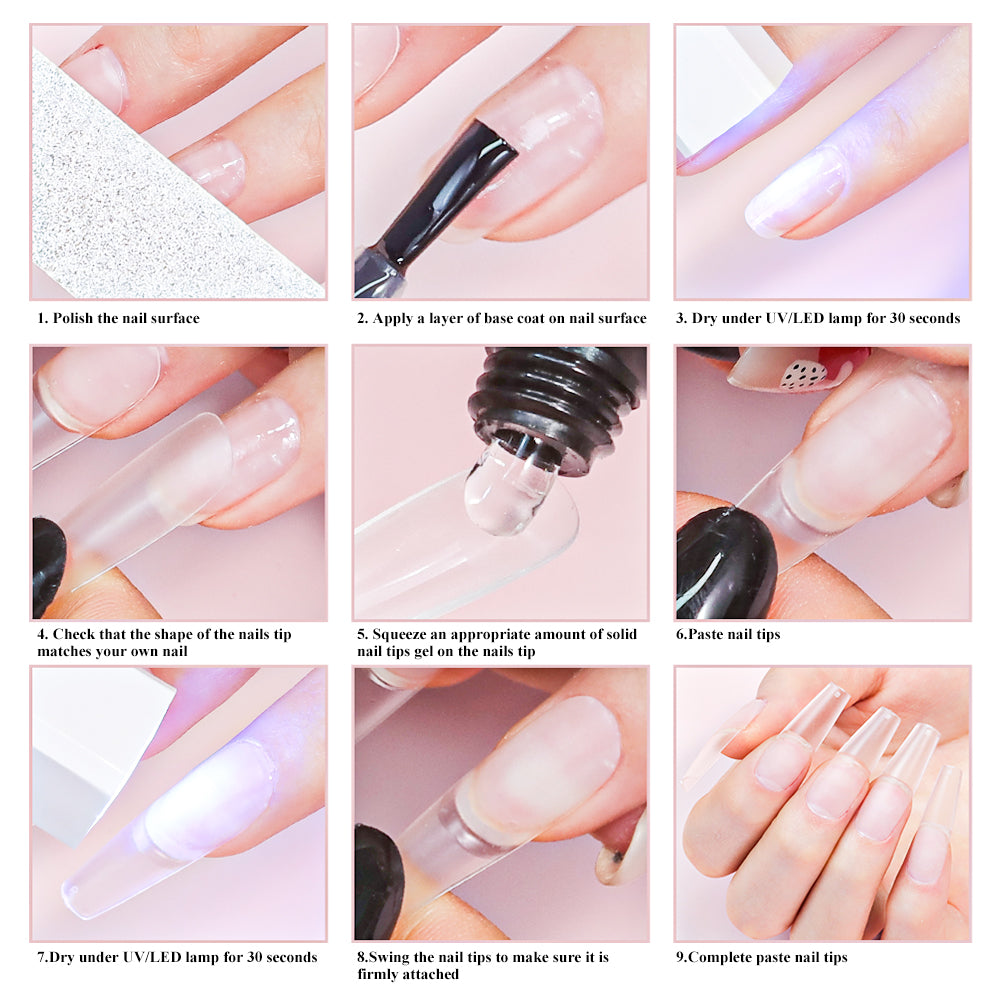 1. Polish the nail surface

2. Apply a layer of base coat on nail surface

3. Dry under UV/LED lamp for 30 seconds

4. Check that the shape of the nails tip matches your own nail

5. Squeeze an appropriate amount of solid nail tips gel on the nails tip

6.Paste nail tips

7.Dry under UV/LED lamp for 30 seconds

8.Swing the nail tips to make sure it is firmly attached

9.Complete paste nail tips