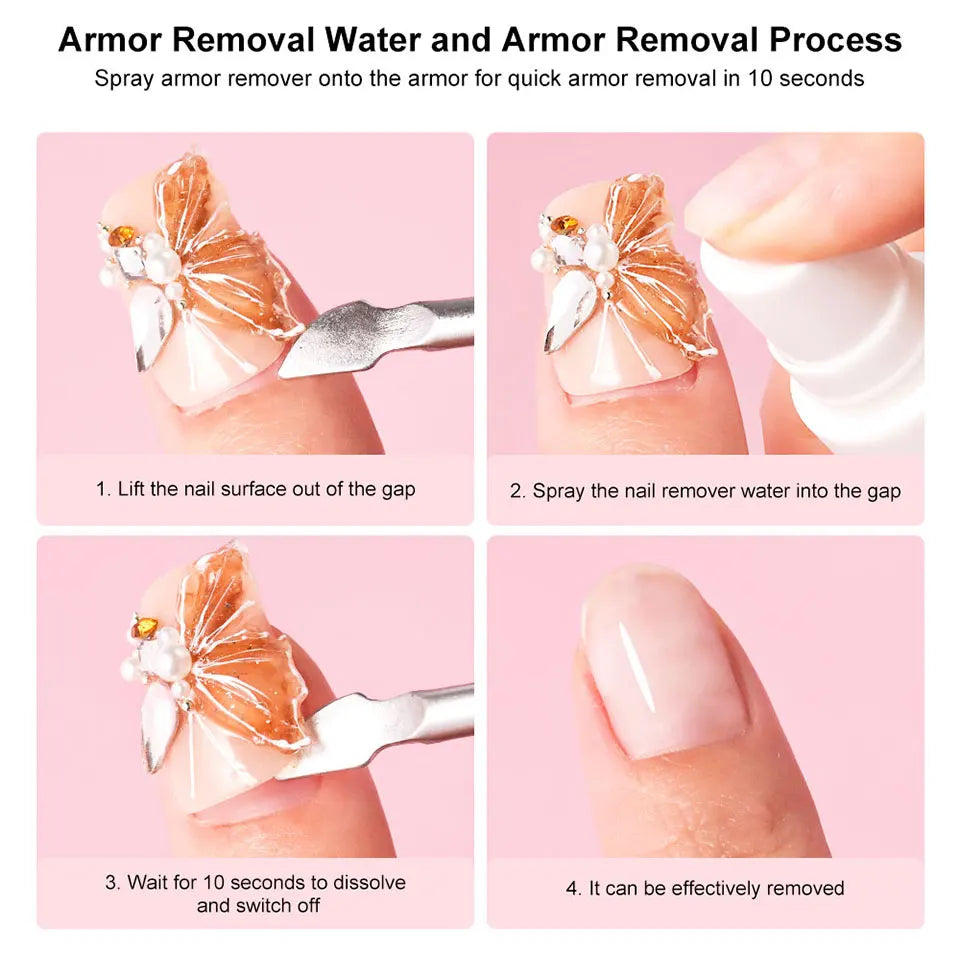 Armor Removal Water and Armor Removal Process

Spray armor remover onto the armor for quick armor removal in 10 seconds

1. Lift the nail surface out of the gap

2. Spray the nail remover water into the gap

3. Wait for 10 seconds to dissolve and switch off

4. It can be effectively removed